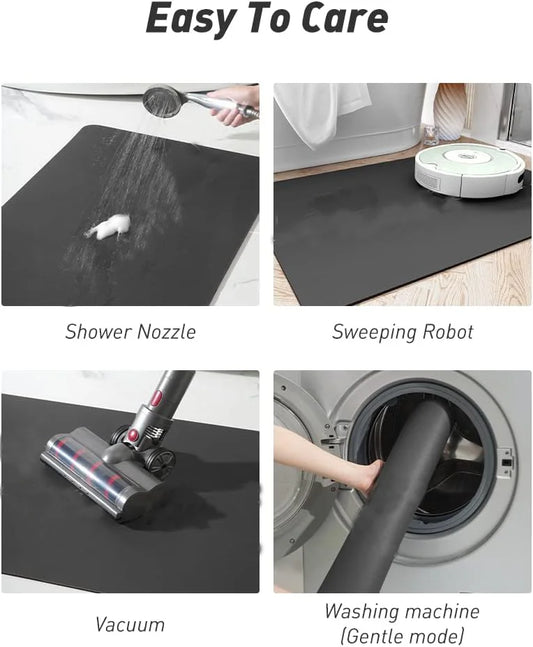 Easy To Care

Shower Nozzle

Sweeping Robot

Vacuum

Washing machine (Gentle mode)