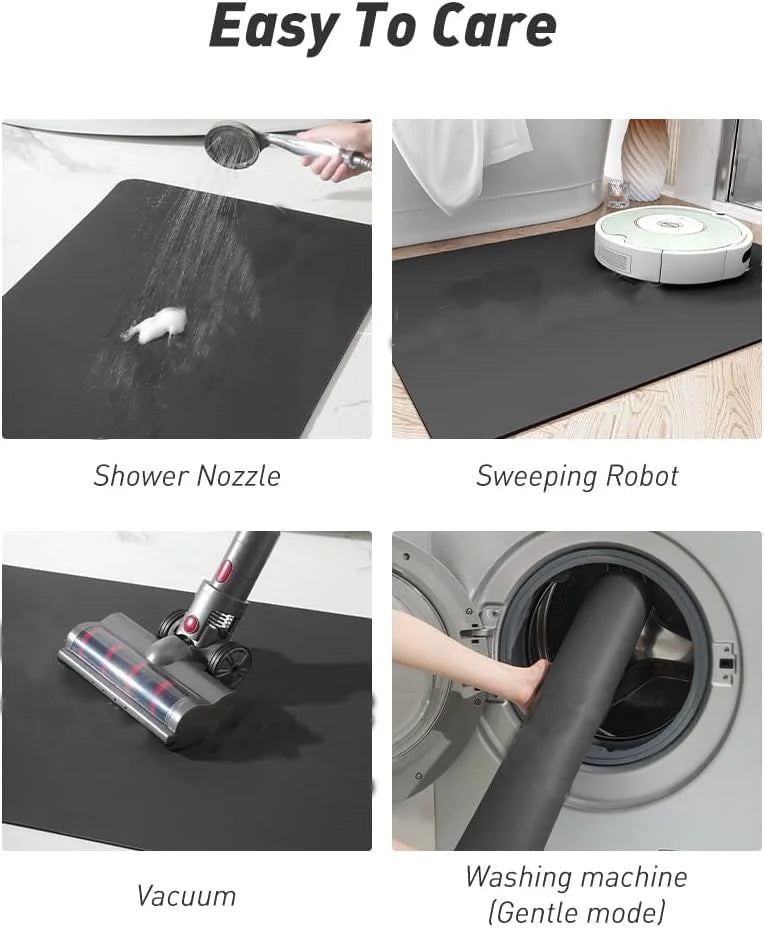 Easy To Care

Shower Nozzle

Sweeping Robot

Vacuum

Washing machine
(Gentle mode)