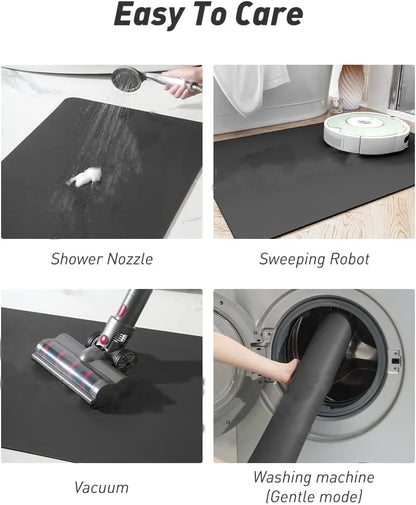 Easy To Care

Shower Nozzle

Sweeping Robot

Vacuum

Washing machine
(Gentle mode)